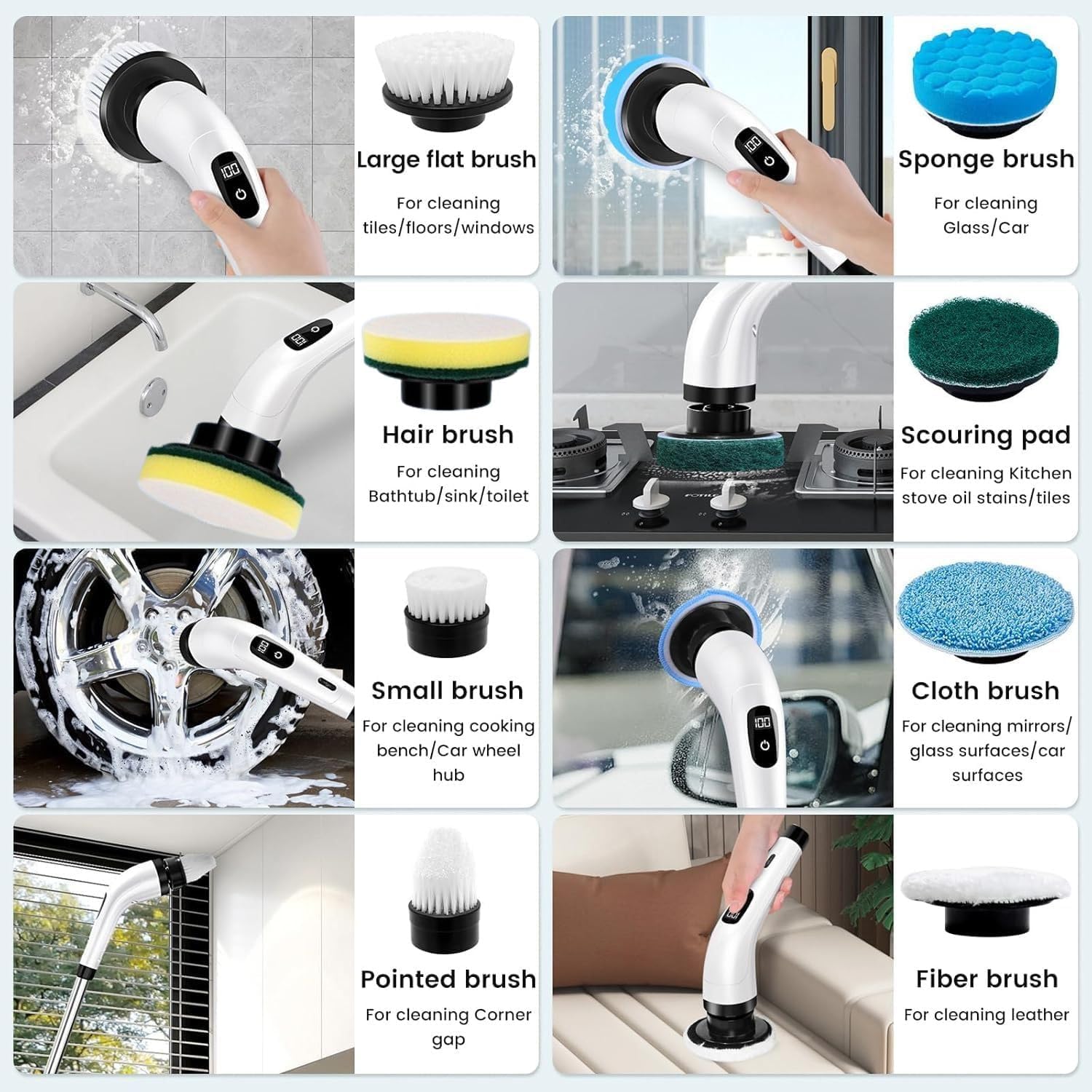 100

Large flat brush

For cleaning tiles/floors/windows

100

Sponge brush

For cleaning Glass/Car

Hair brush

For cleaning Bathtub/sink/toilet

Scouring pad

For cleaning Kitchen stove oil stains/tiles

Small brush

For cleaning cooking bench/Car wheel hub

100

Cloth brush

For cleaning mirrors/ glass surfaces/car surfaces

Pointed brush

For cleaning Corner gap

Fiber brush

For cleaning leather